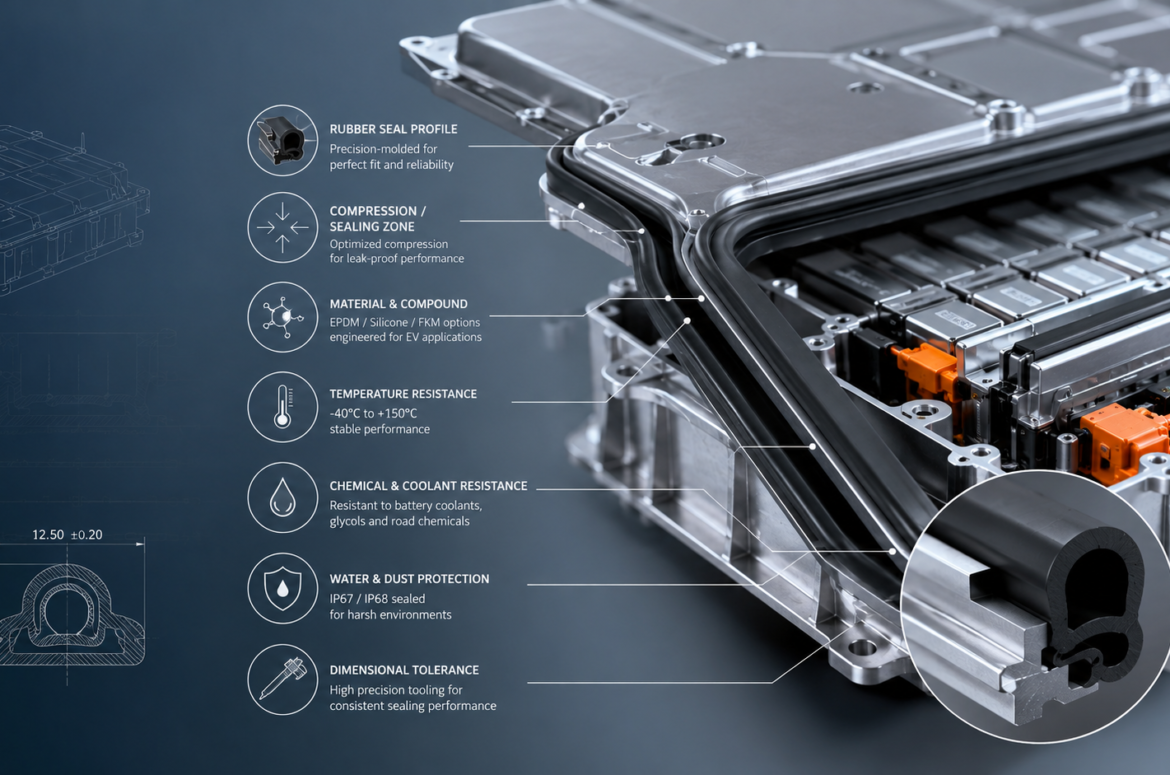 RUBBER SEAL PROFILE
Precision-molded for perfect fit and reliability

COMPRESSION / SEALING ZONE
Optimized compression for leak-proof performance

MATERIAL & COMPOUND
EPDM / Silicone / FKM options engineered for EV applications

TEMPERATURE RESISTANCE
-40°C to +150°C stable performance

CHEMICAL & COOLANT RESISTANCE
Resistant to battery coolants, glycols and road chemicals

WATER & DUST PROTECTION
IP67 / IP68 sealed for harsh environments

DIMENSIONAL TOLERANCE
High precision tooling for consistent sealing performance

12.50 ±0.20